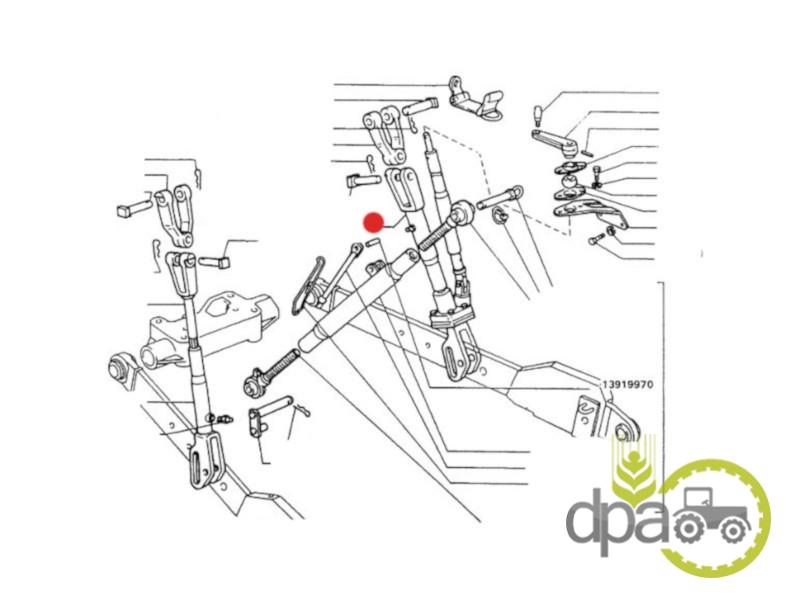 13919970

dpa