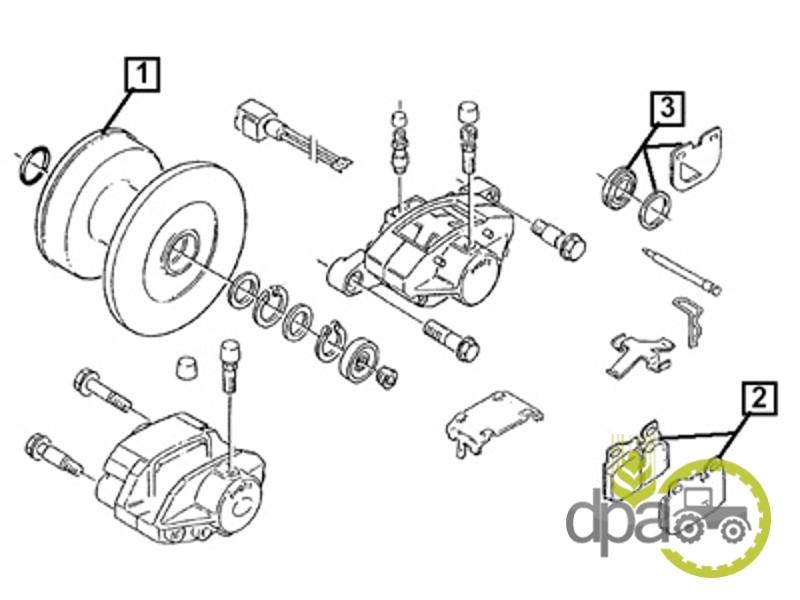 1
3
2
dpa