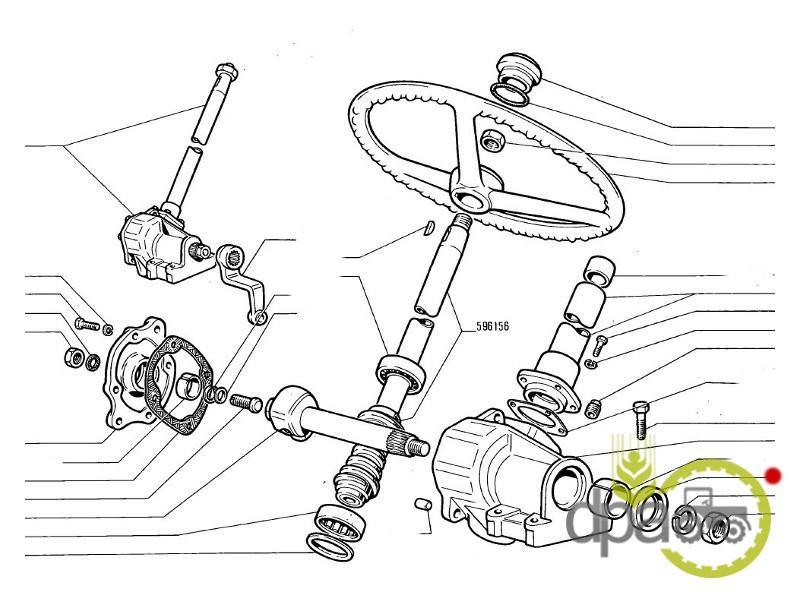 596156

dpa