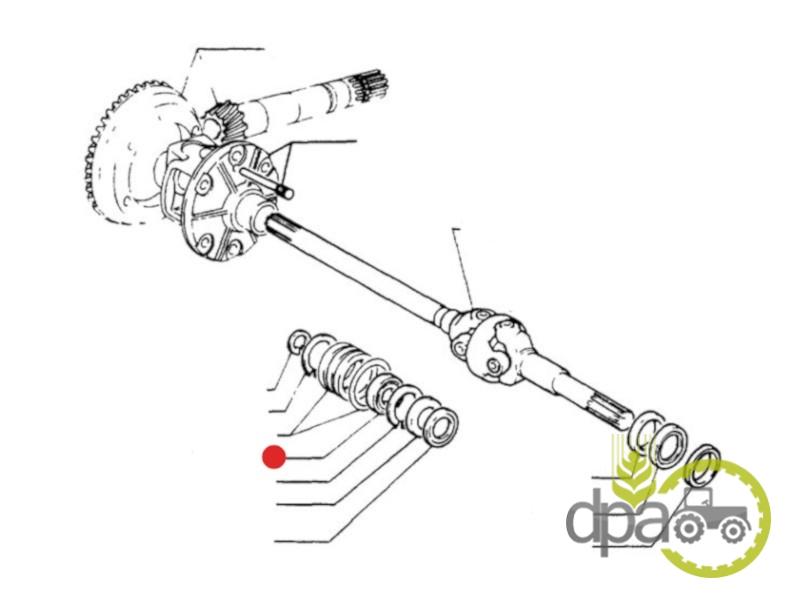 dpa