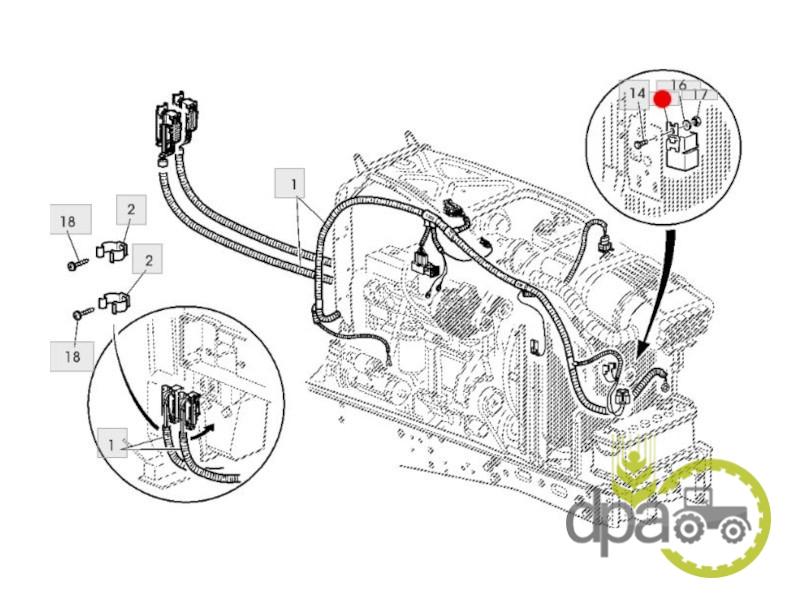 14
16
17
1
18
2
2
18
1
dpa