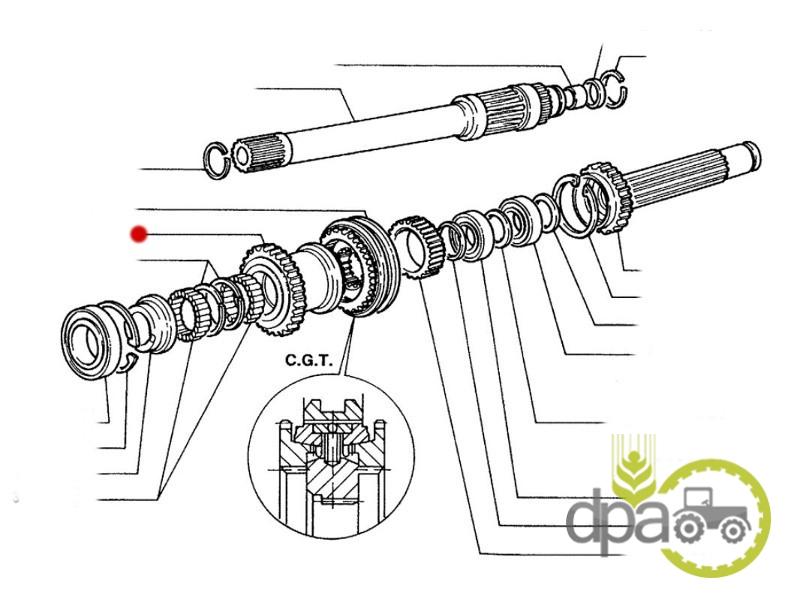 C.G.T.

dpa