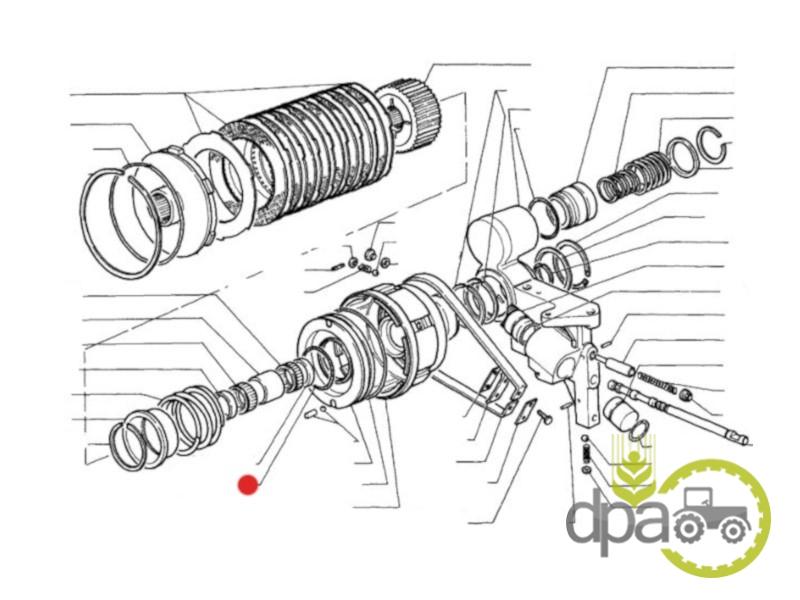 dpa