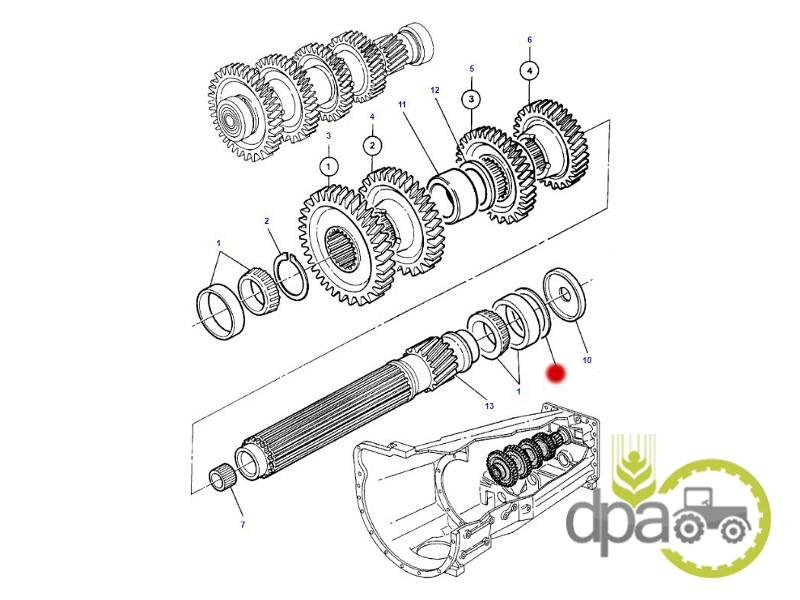 6
4
5
3
12
11
4
2
3
1
2
1
10
1
13
7
dpa