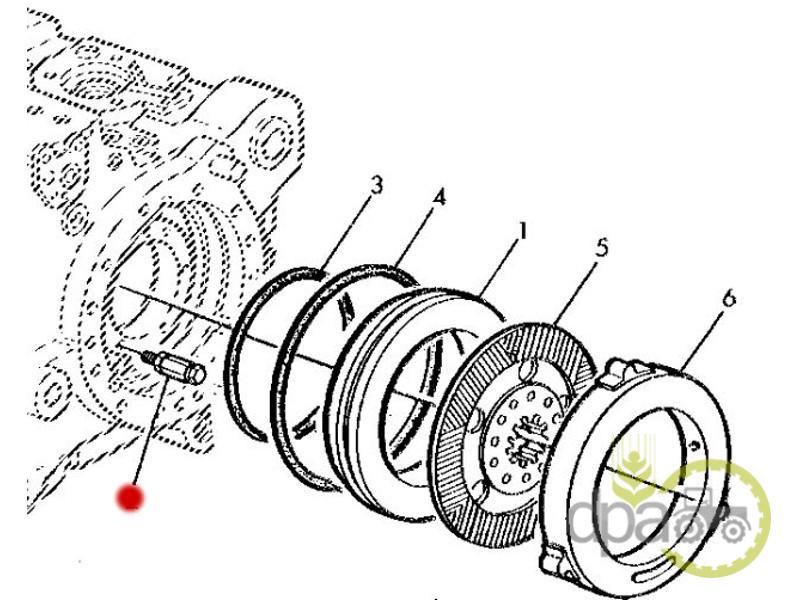 3
4
1
5
6
dpa