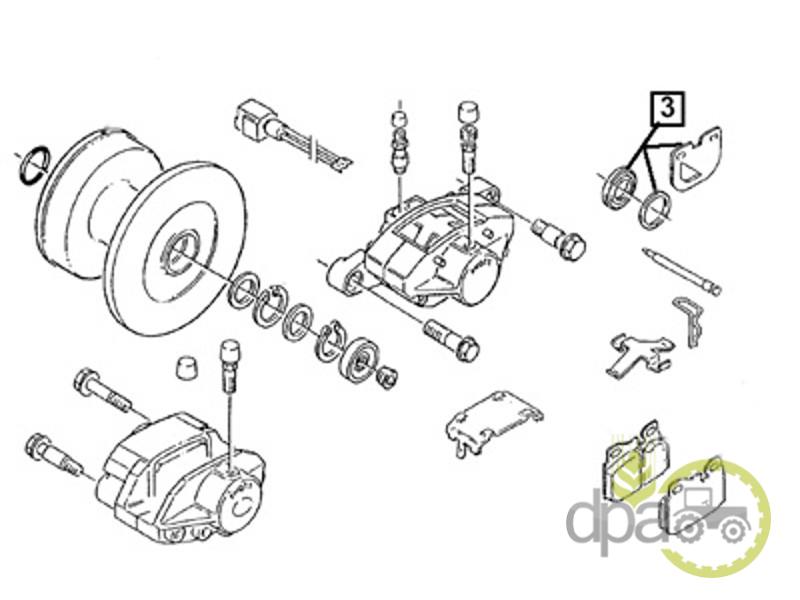 3

dpa