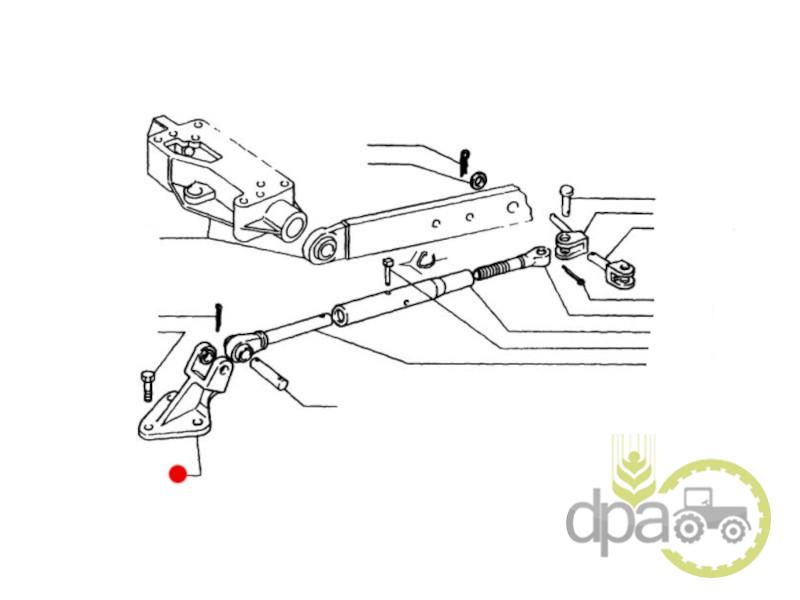 dpa