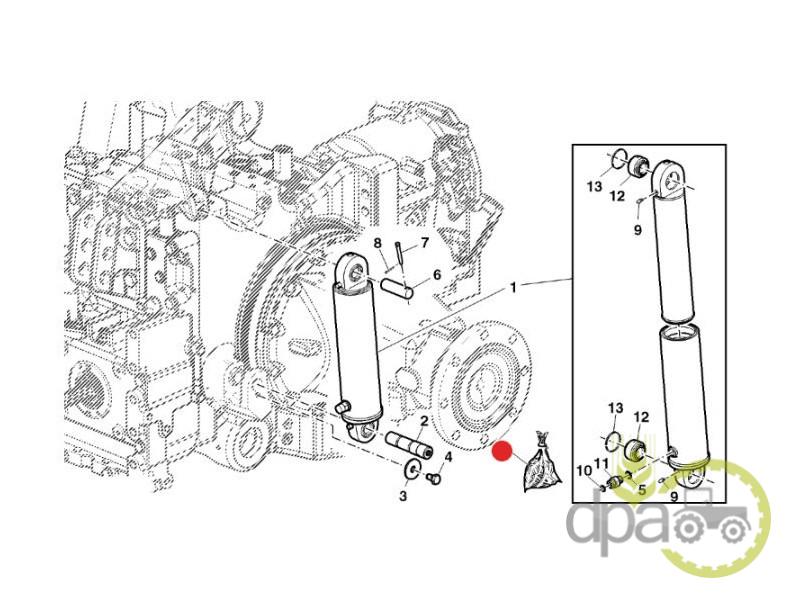 8
7
6
1
2
4
3
13
12
9
13
12
10
11
5
9
dpa